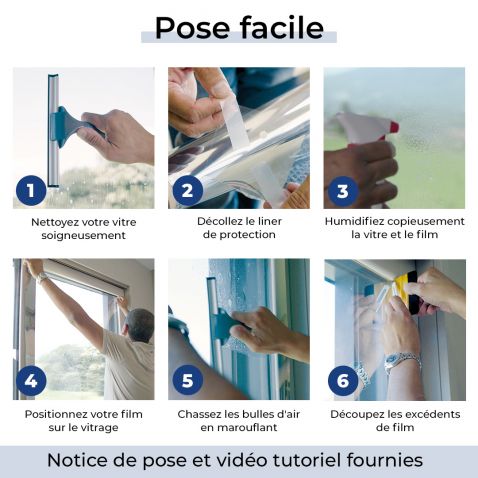 Pose facile

1
Nettoyez votre vitre soigneusement

2
Décollez le liner de protection

3
Humidifiez copieusement la vitre et le film

4
Positionnez votre film sur le vitrage

5
Chassez les bulles d'air en marouflant

6
Découpez les excédents de film

Notice de pose et vidéo tutoriel fournies